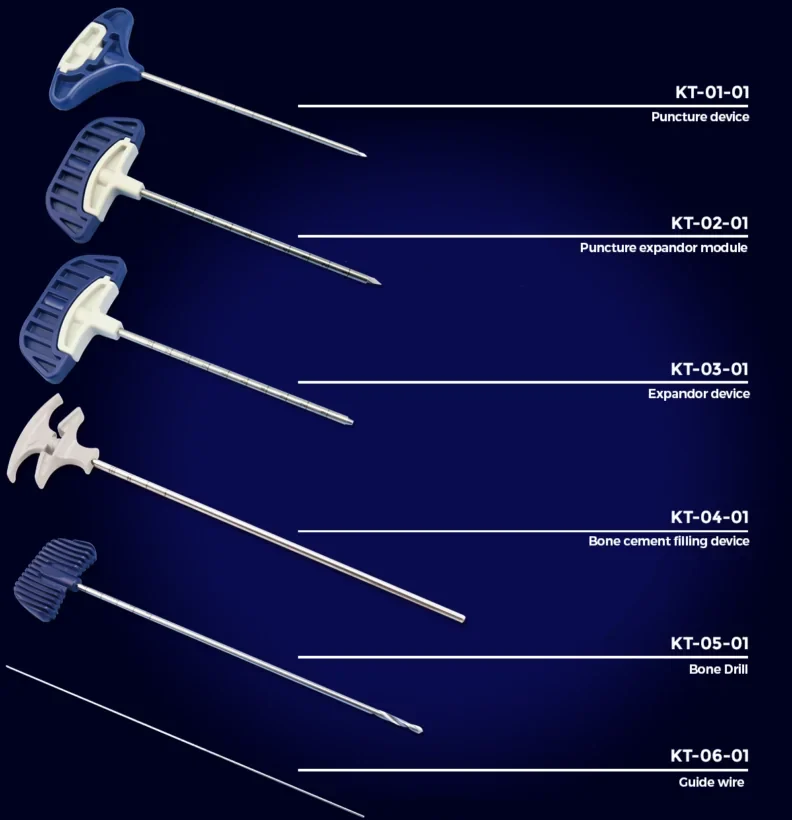 KT-01-01
Puncture device

KT-02-01
Puncture expandor module

KT-03-01
Expandor device

KT-04-01
Bone cement filling device

KT-05-01
Bone Drill

KT-06-01
Guide wire